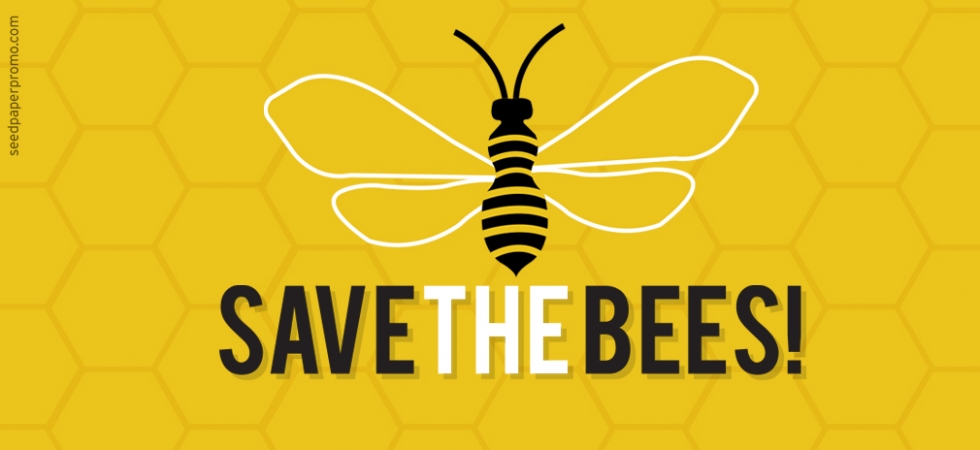 seedpaperpromo.com

SAVE THE BEES!